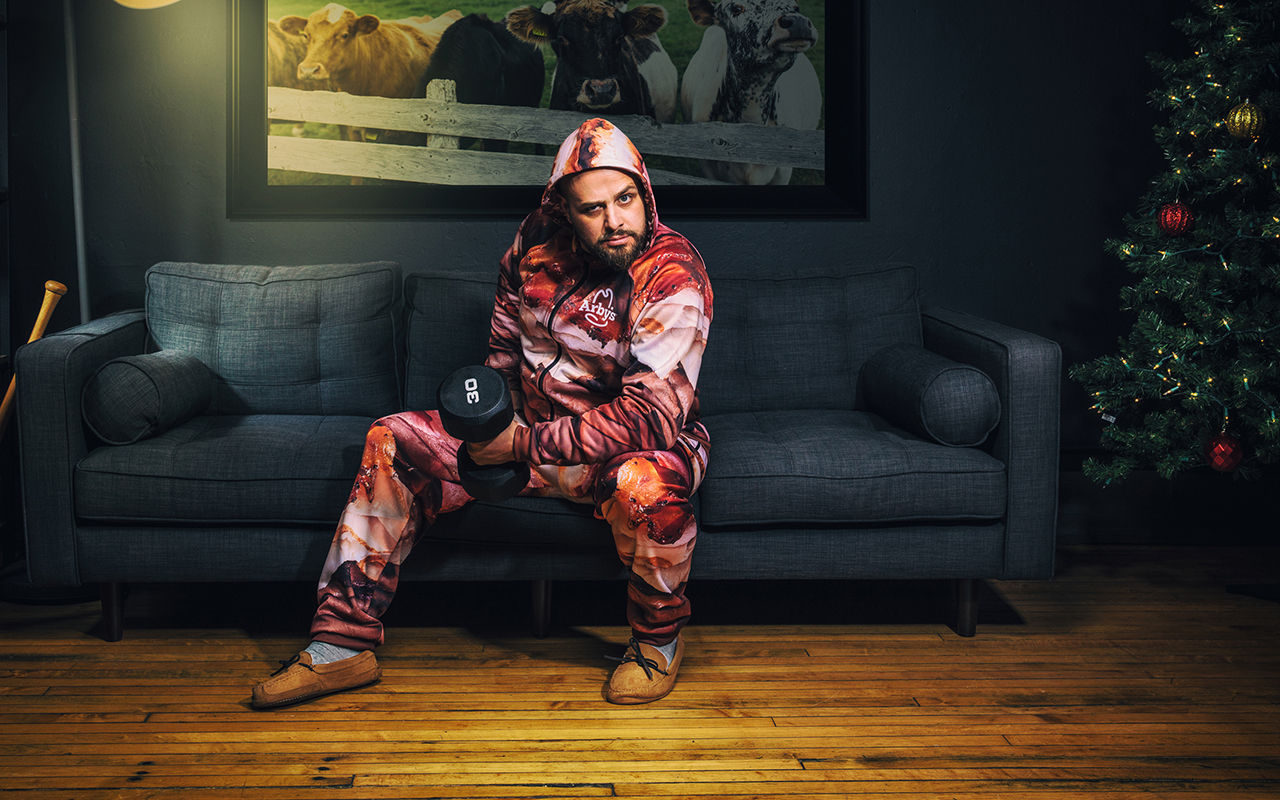 Arby's

30