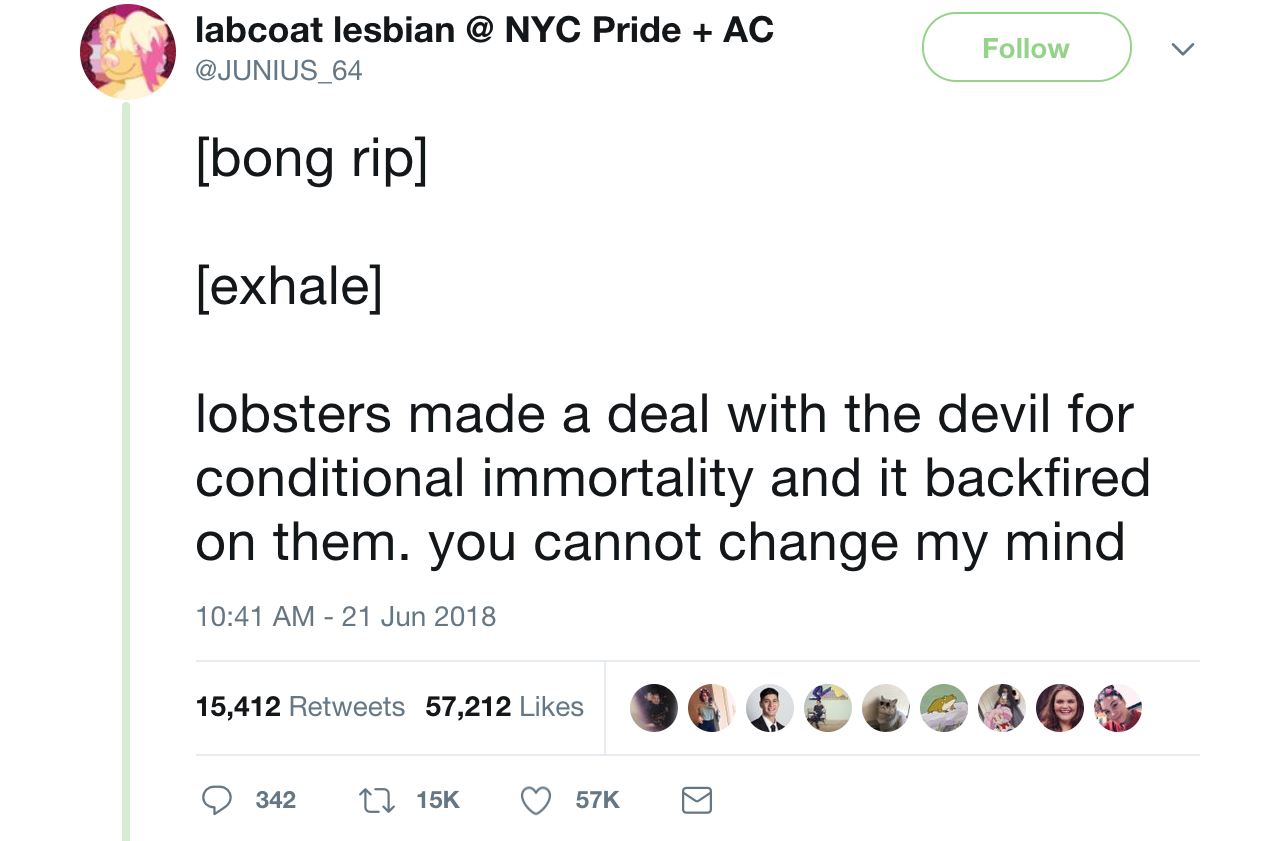 labcoat lesbian @ NYC Pride + AC
@JUNIUS_64

Follow

[bong rip]

[exhale]

lobsters made a deal with the devil for conditional immortality and it backfired on them. you cannot change my mind

10:41 AM - 21 Jun 2018

15,412 Retweets 57,212 Likes

342 15K 57K