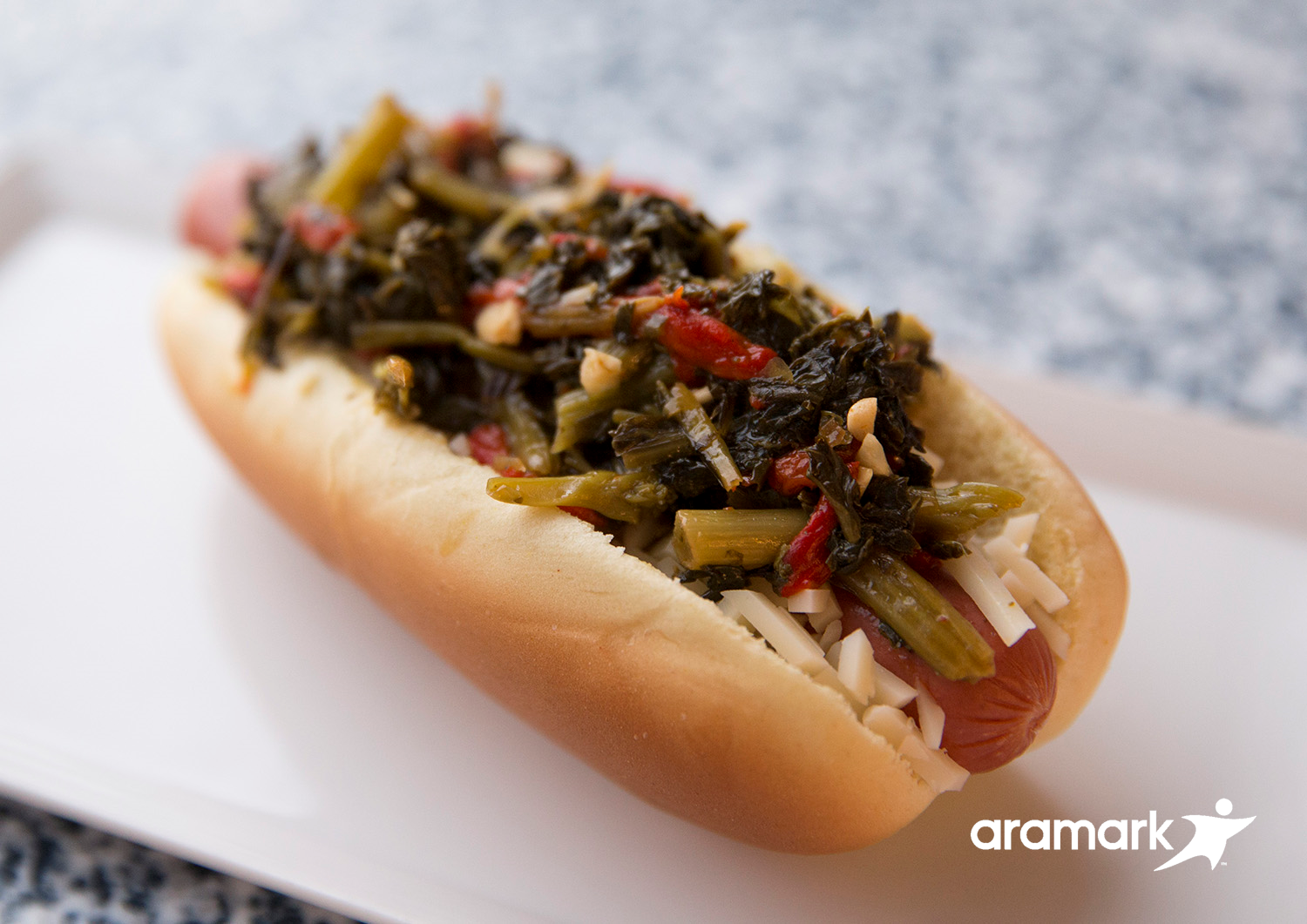 aramark