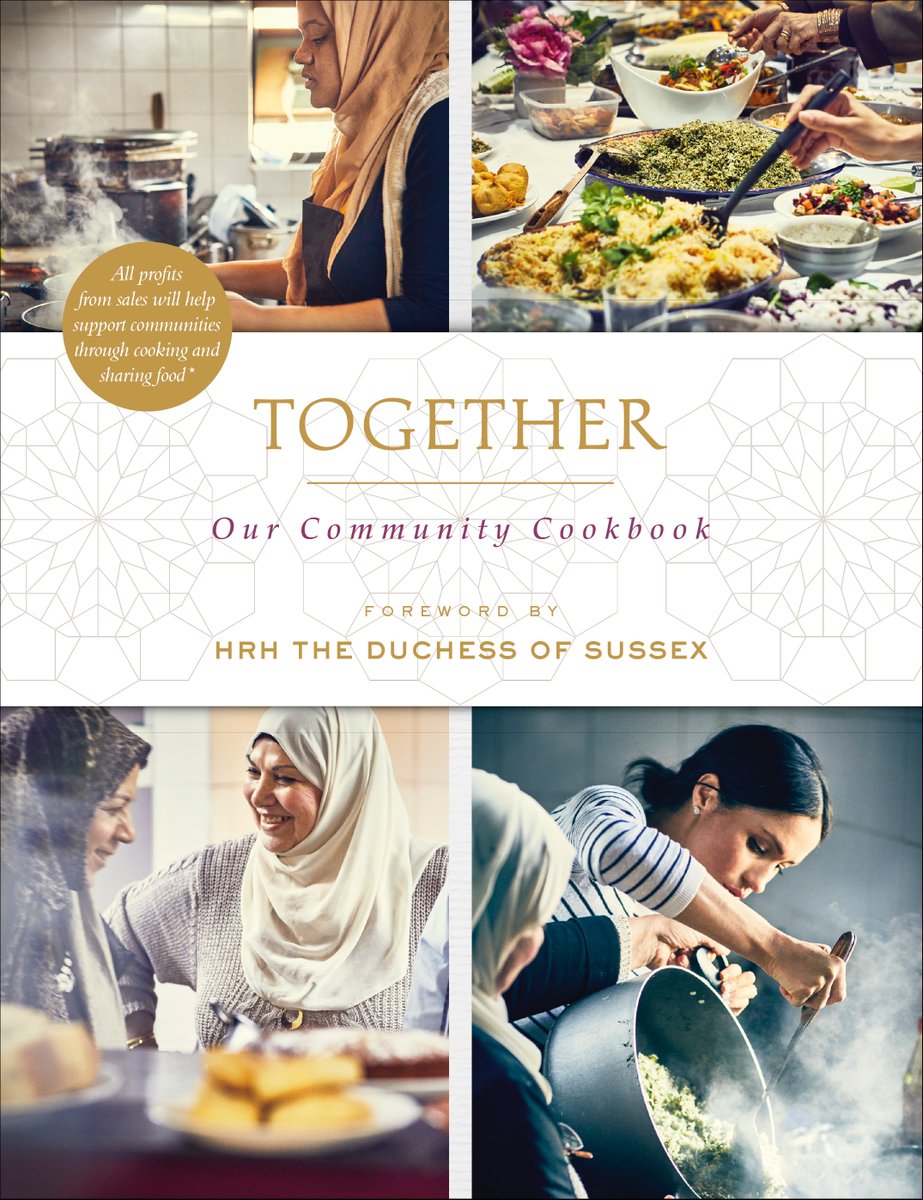 All profits from sales will help support communities through cooking and sharing food*

TOGETHER

Our Community Cookbook

FOREWORD BY

HRH THE DUCHESS OF SUSSEX