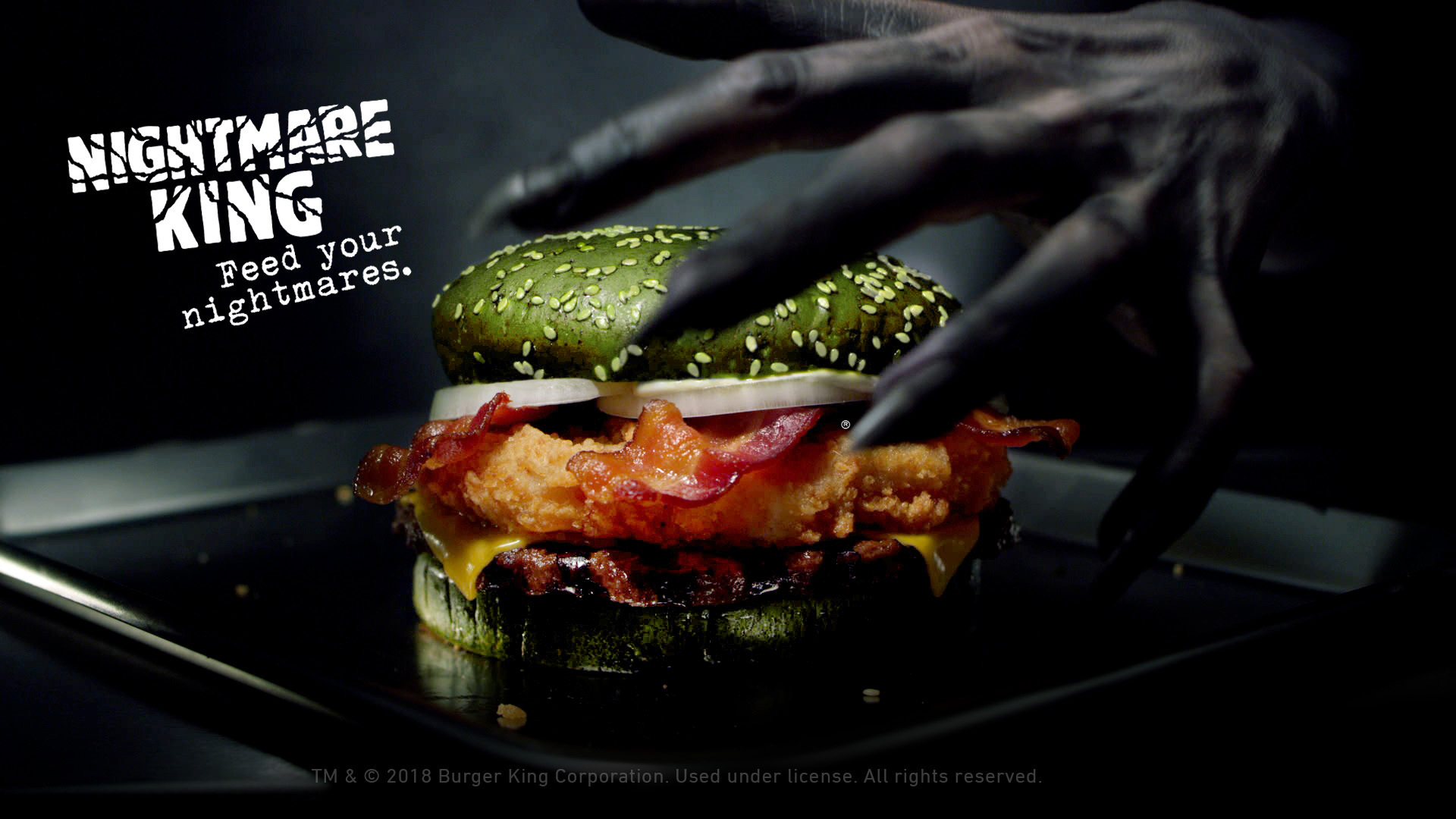 NIGHTMARE KING

Feed your nightmares.

®

TM & © 2018 Burger King Corporation. Used under license. All rights reserved.